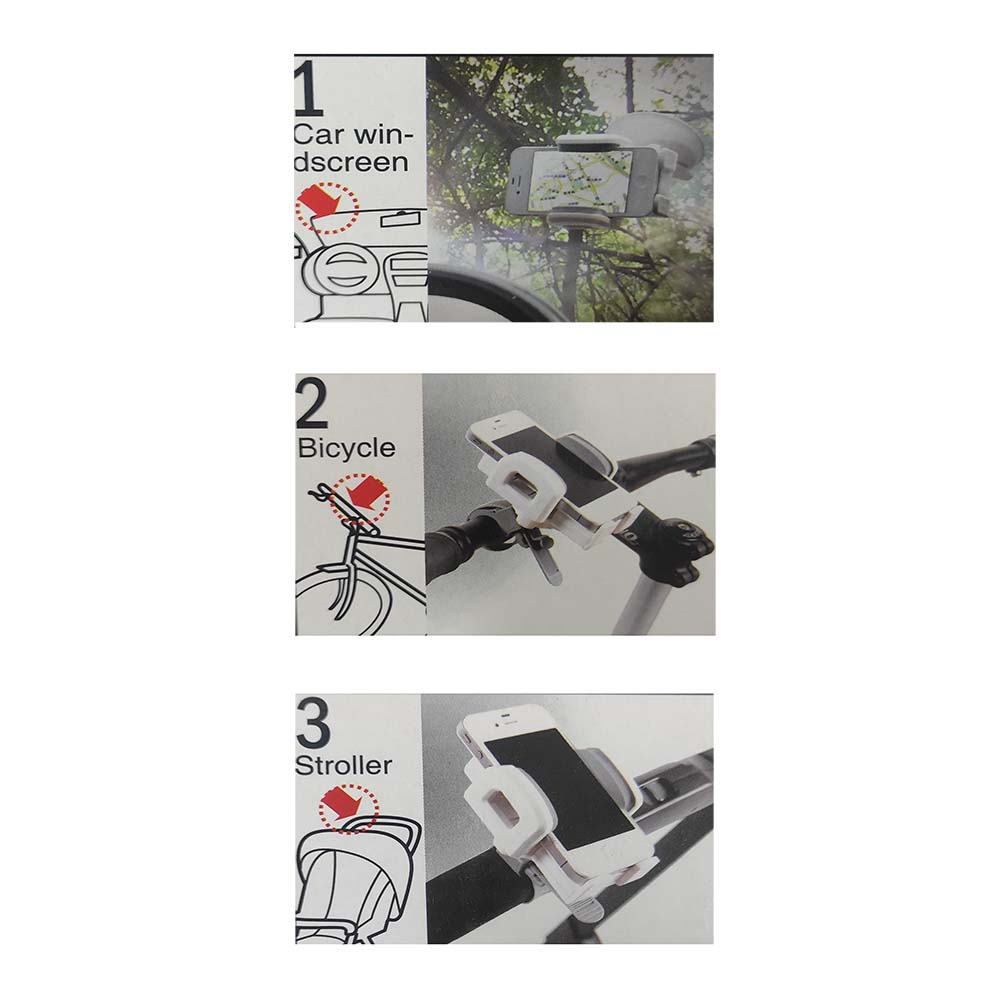 1
Car windscreen

2
Bicycle

3
Stroller