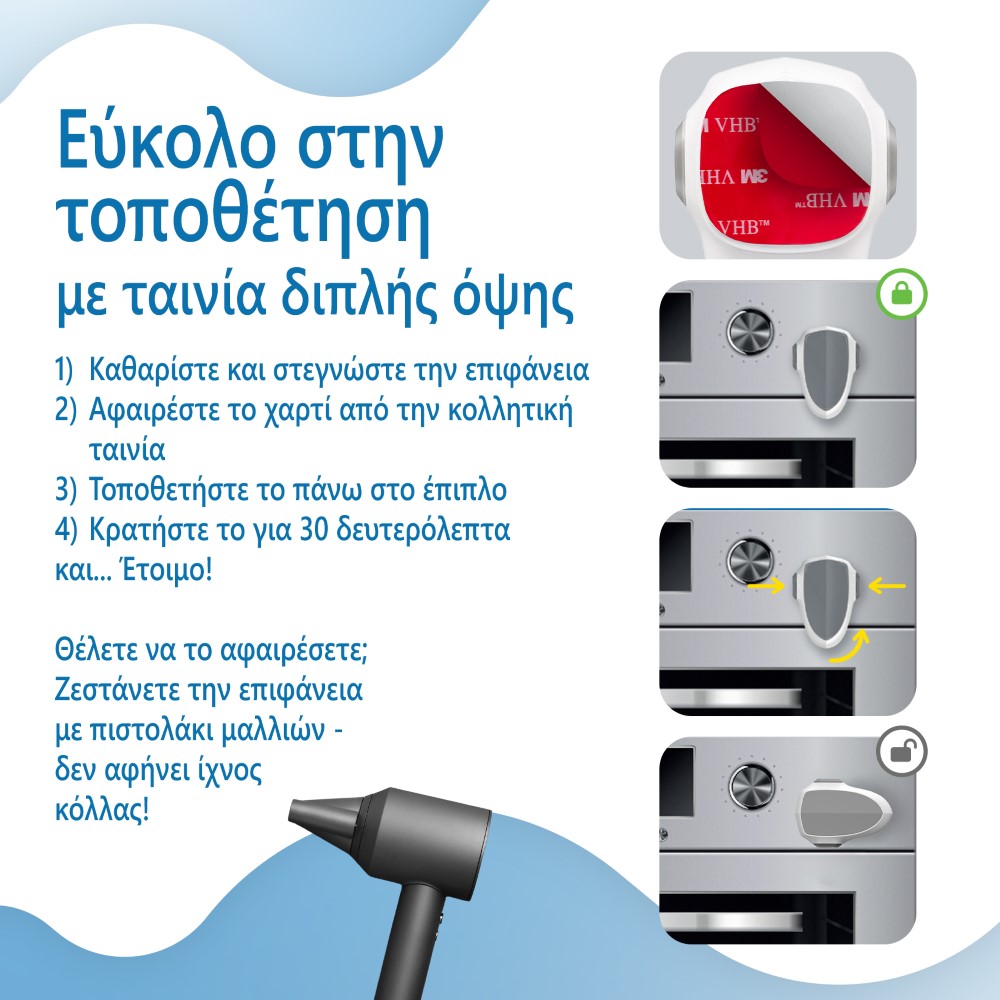 Εύκολο στην τοποθέτηση με ταινία διπλής όψης

1) Καθαρίστε και στεγνώστε την επιφάνεια
2) Αφαιρέστε το χαρτί από την κολλητική ταινία
3) Τοποθετήστε το πάνω στο έπιπλο
4) Κρατήστε το για 30 δευτερόλεπτα
και... Έτοιμο!

Θέλετε να το αφαιρέσετε; Ζεστάνετε την επιφάνεια με πιστολάκι μαλλιών - δεν αφήνει ίχνος κόλλας!

VHB
3M VHB
3M VHB™
VHB™