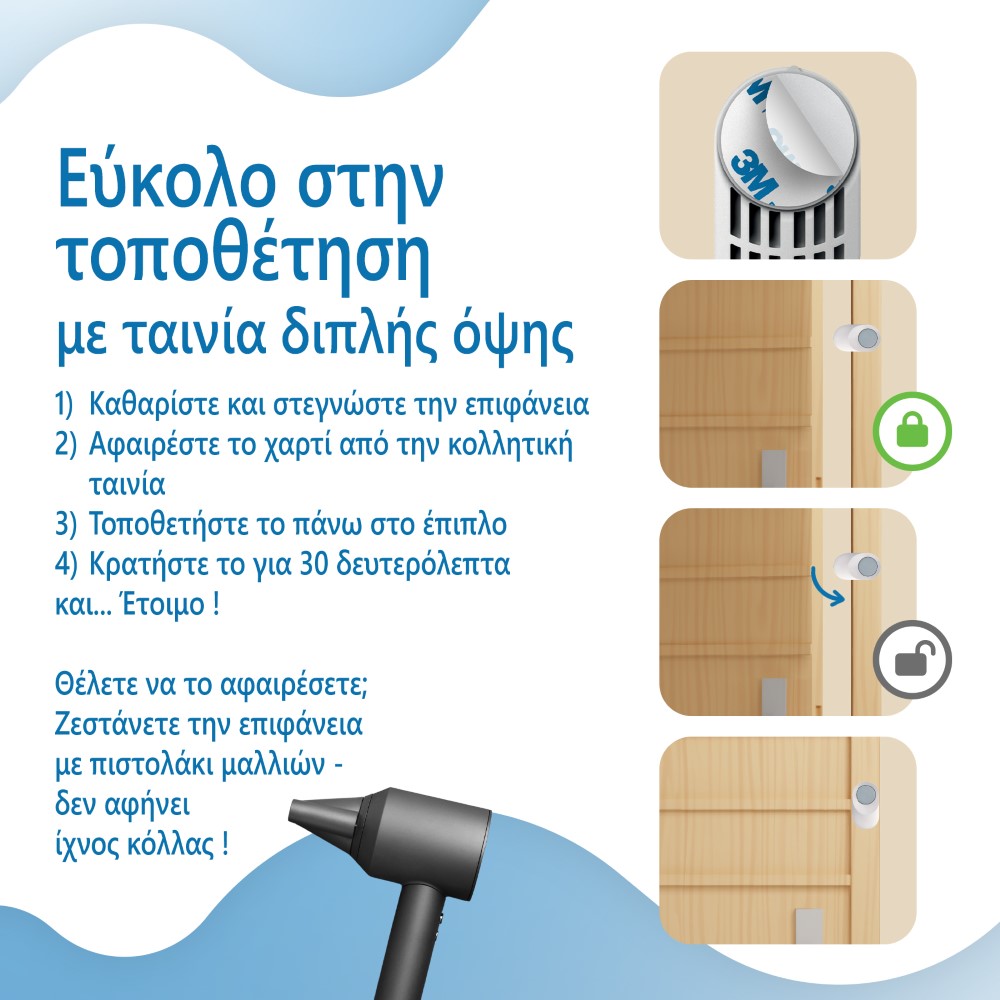 Εύκολο στην τοποθέτηση
με ταινία διπλής όψης

1) Καθαρίστε και στεγνώστε την επιφάνεια
2) Αφαιρέστε το χαρτί από την κολλητική ταινία
3) Τοποθετήστε το πάνω στο έπιπλο
4) Κρατήστε το για 30 δευτερόλεπτα
και... Έτοιμο !

Θέλετε να το αφαιρέσετε;
Ζεστάνετε την επιφάνεια με πιστολάκι μαλλιών - δεν αφήνει ίχνος κόλλας !

3M