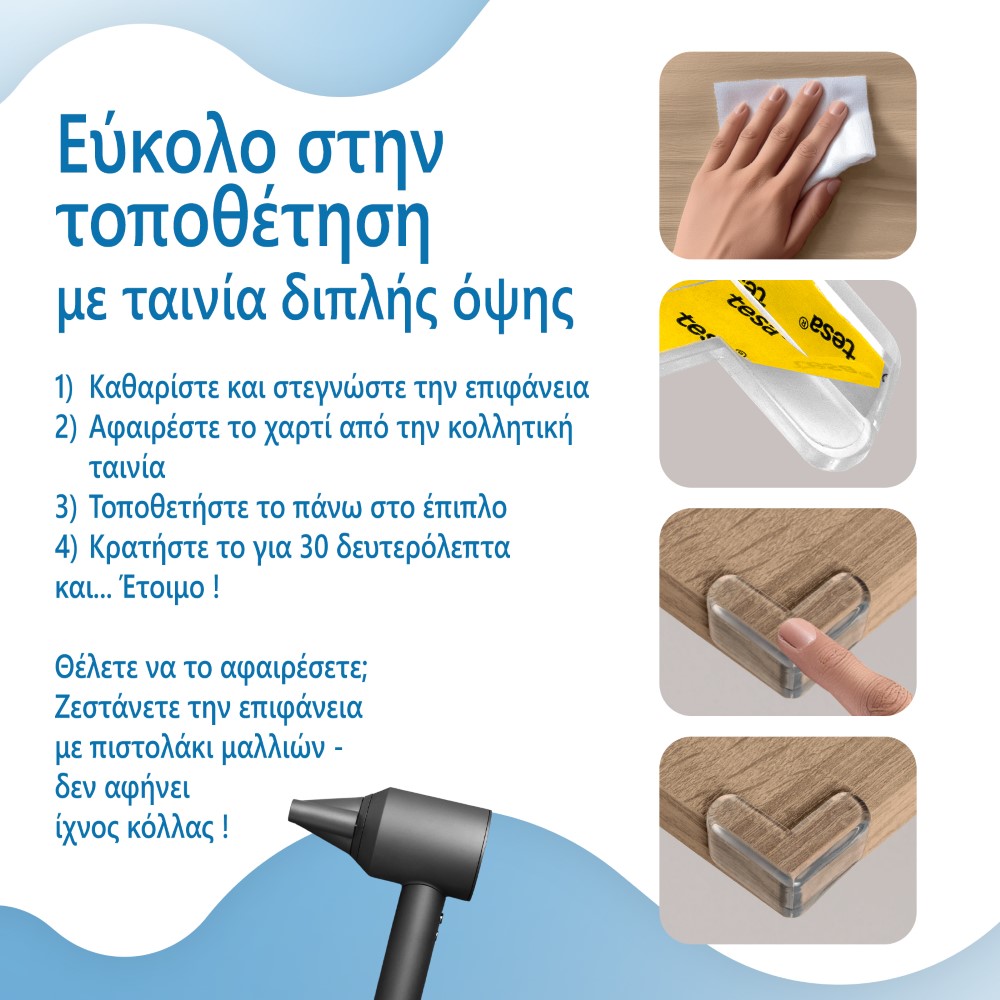 Εύκολο στην τοποθέτηση
με ταινία διπλής όψης

1) Καθαρίστε και στεγνώστε την επιφάνεια
2) Αφαιρέστε το χαρτί από την κολλητική ταινία
3) Τοποθετήστε το πάνω στο έπιπλο
4) Κρατήστε το για 30 δευτερόλεπτα
και... Έτοιμο !

Θέλετε να το αφαιρέσετε;
Ζεστάνετε την επιφάνεια
με πιστολάκι μαλλιών -
δεν αφήνει
ίχνος κόλλας !

tesa tesa tesa