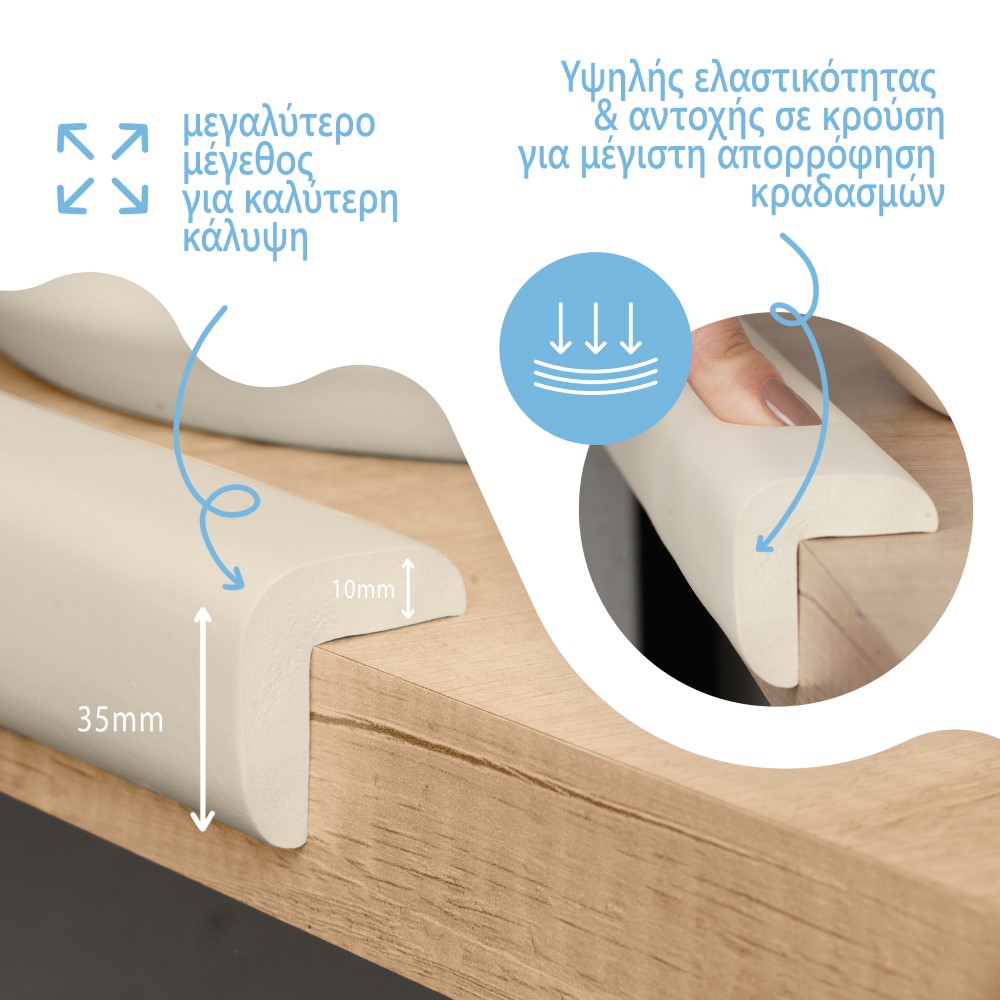 μεγαλύτερο μέγεθος για καλύτερη κάλυψη

Υψηλής ελαστικότητας & αντοχής σε κρούση για μέγιστη απορρόφηση κραδασμών

10mm

35mm